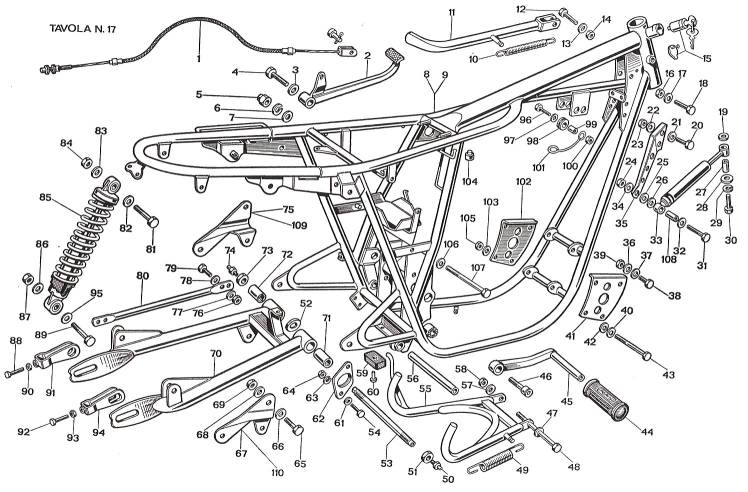 TAVOLA N. 17

1
2
3
4
5
6
7
8
9
10
11
12
13
14
15
16
17
18
19
20
21
22
23
24
25
26
27
28
29
30
31
32
33
34
35
36
37
38
39
40
41
42
43
44
45
46
47
48
49
50
51
52
53
54
55
56
57
58
59
60
61
62
63
64
65
66
67
68
69
70
71
72
73
74
75
76
77
78
79
80
81
82
83
84
85
86
87
88
89
90
91
92
93
94
95
96
97
98
99
100
101
102
103
104
105
106
107
108
109
110